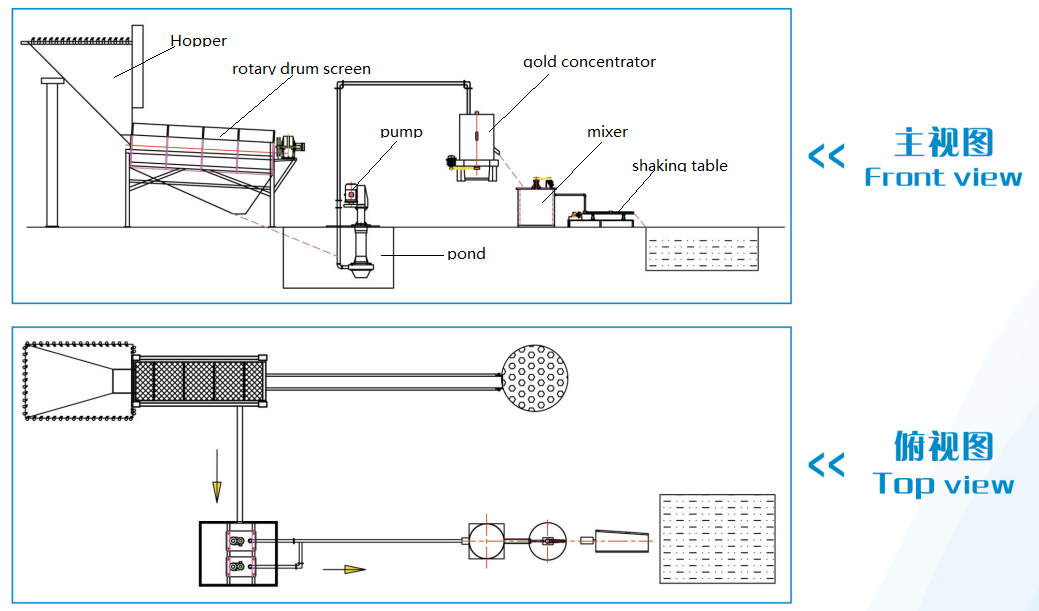 Hopper

rotary drum screen

gold concentrator

pump

mixer

shaking table

pond

<< 主视图 Front view

<< 俯视图 Top view